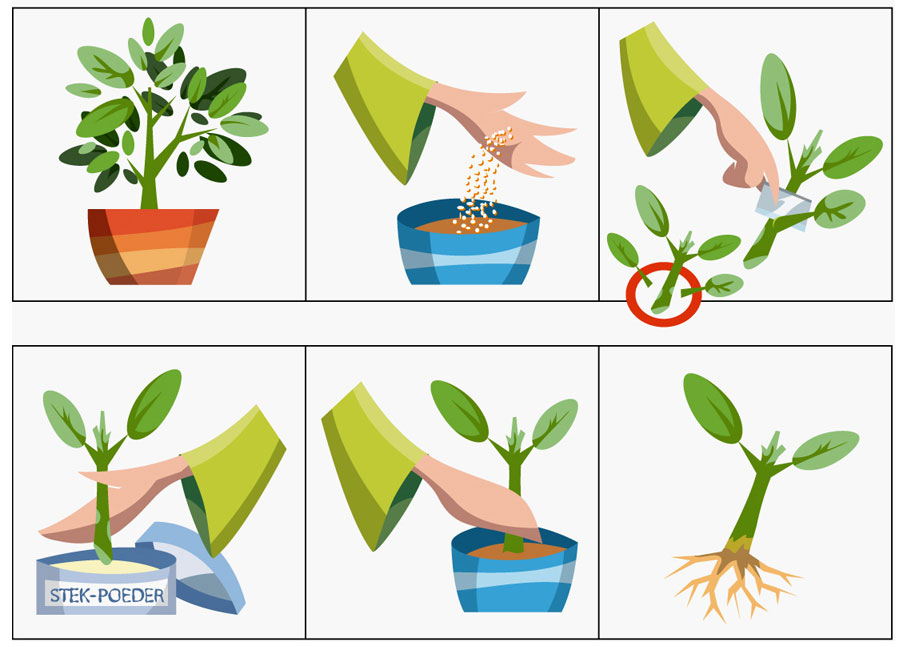 STEK-POEDER